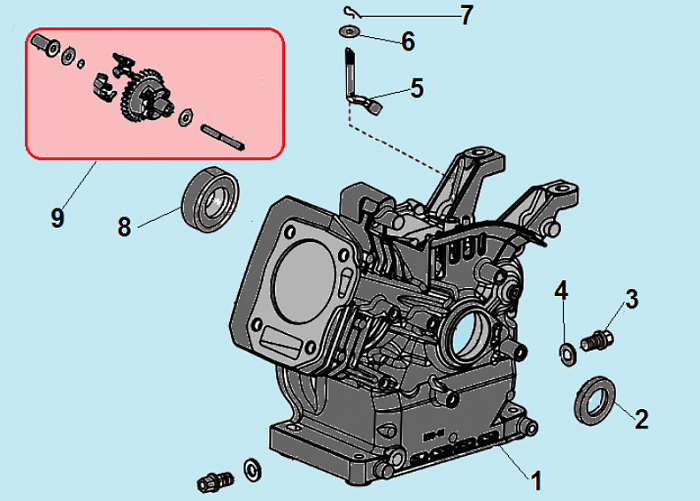 7
6
5
9
8
4
3
2
1