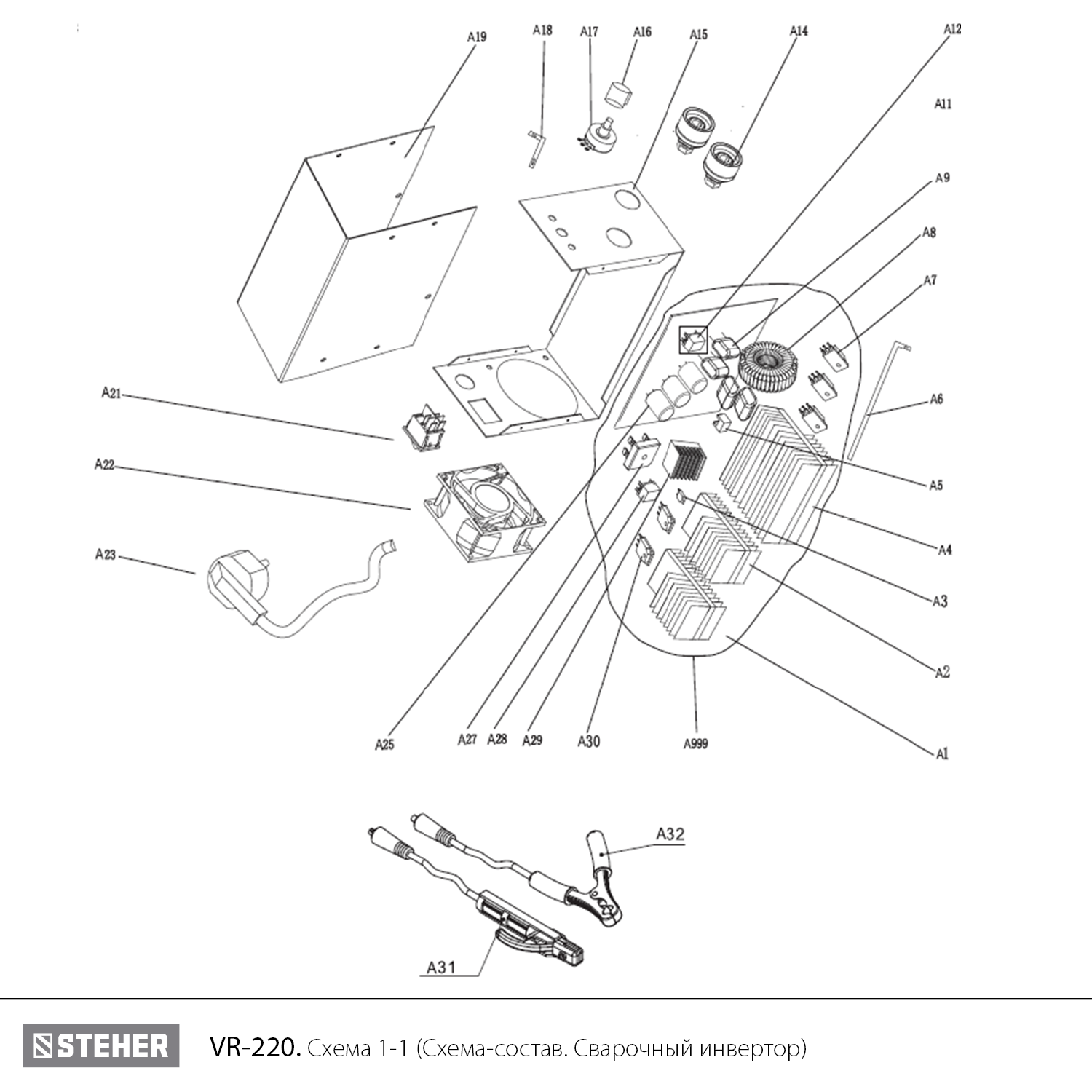 A19
A18
A17
A16
A15
A14
A12
A11
A9
A8
A7
A6
A5
A4
A3
A2
A1
A21
A22
A23
A25
A27
A28
A29
A30
A999
A32
A31

STEHER

VR-220. Схема 1-1 (Схема-состав. Сварочный инвертор)